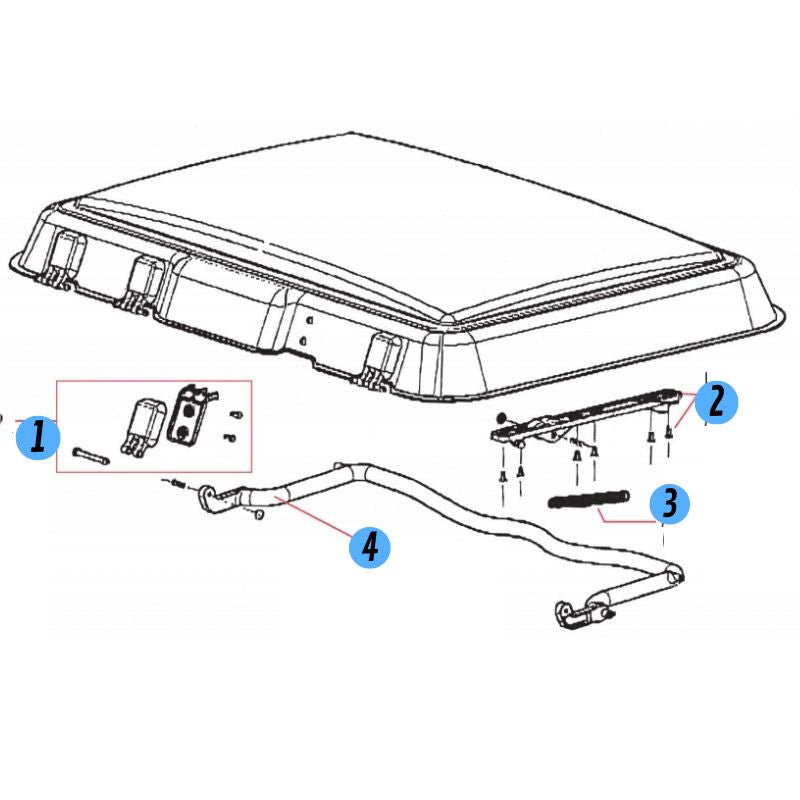 1
2
3
4