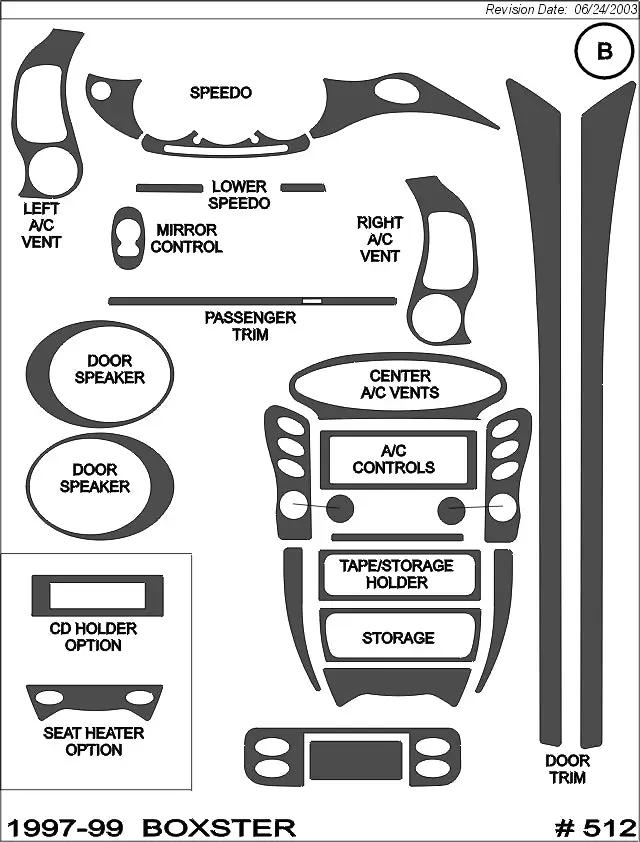 Revision Date: 06/24/2003

B

SPEEDO

LEFT A/C VENT

LOWER SPEEDO

MIRROR CONTROL

RIGHT A/C VENT

PASSENGER TRIM

DOOR SPEAKER

DOOR SPEAKER

CENTER A/C VENTS

A/C CONTROLS

TAPE/STORAGE HOLDER

STORAGE

CD HOLDER OPTION

SEAT HEATER OPTION

DOOR TRIM

1997-99 BOXSTER

# 512